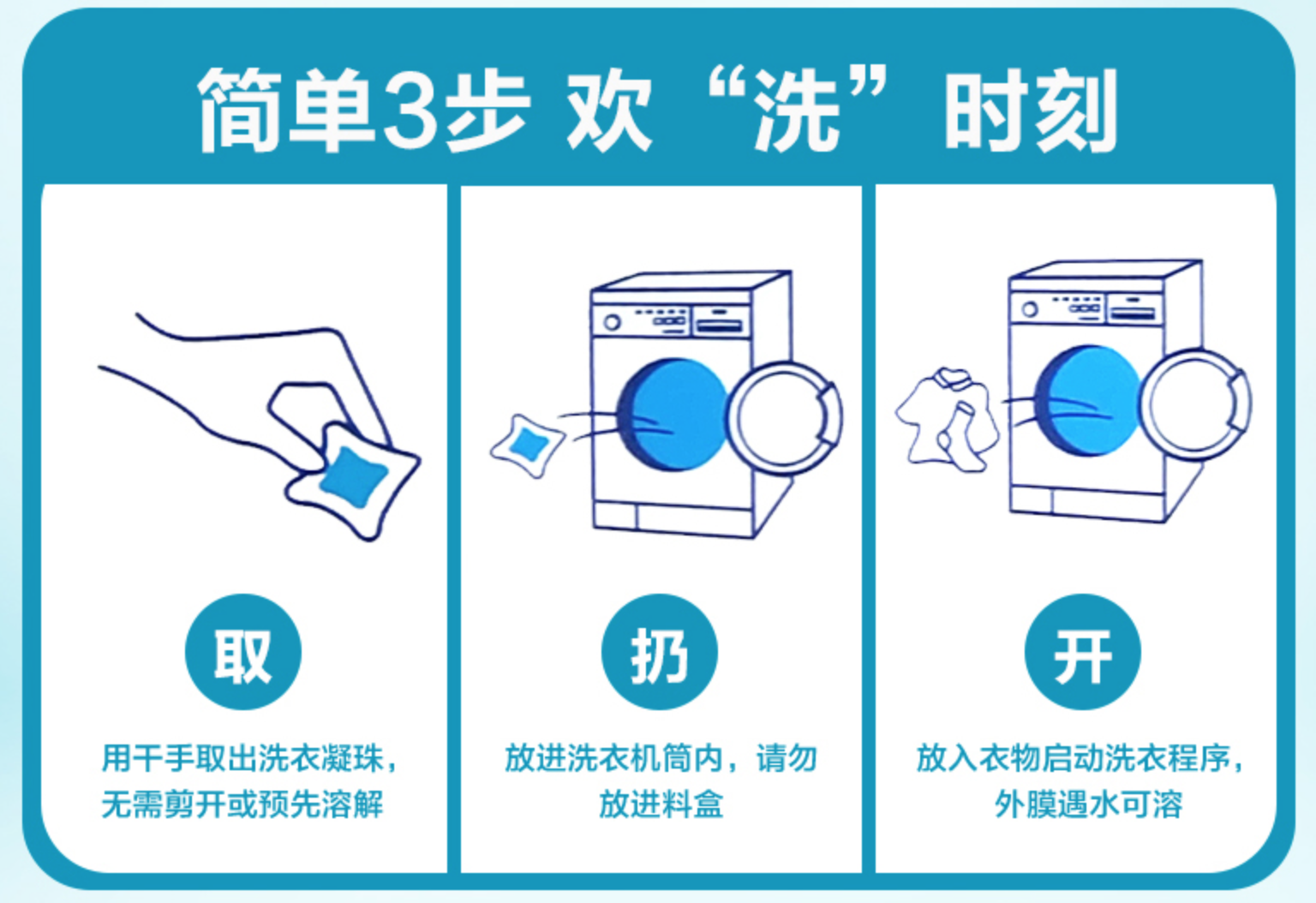 简单3步 欢“洗”时刻

取

用干手取出洗衣凝珠，无需剪开或预先溶解

扔

放进洗衣机筒内，请勿放进料盒

开

放入衣物启动洗衣程序，外膜遇水可溶